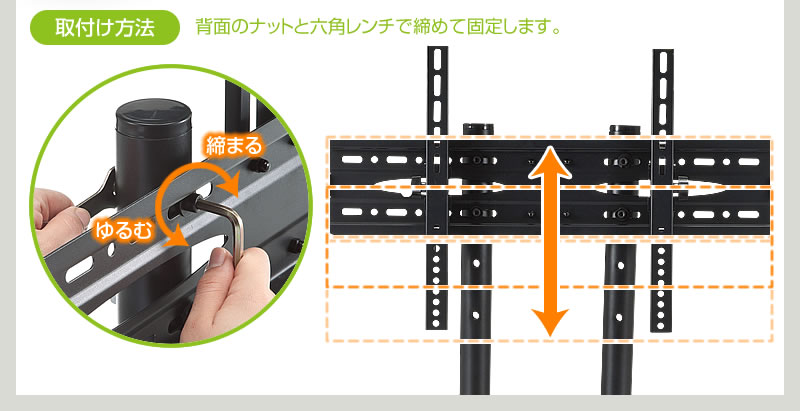 取付け方法

背面のナットと六角レンチで締めて固定します。

締まる

ゆるむ