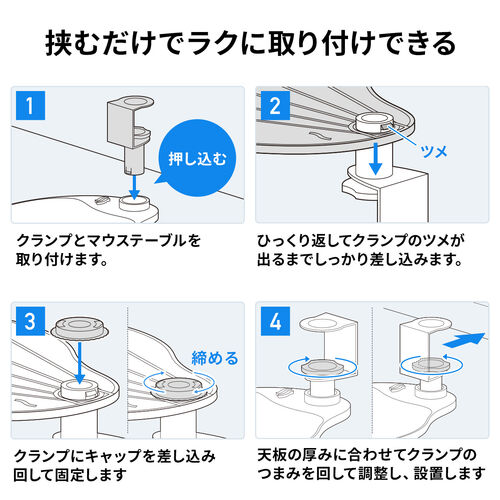 挟むだけでラクに取り付けできる

1

押し込む

クランプとマウステーブルを取り付けます。

2

ツメ

ひっくり返してクランプのツメが出るまでしっかり差し込みます。

3

締める

クランプにキャップを差し込み回して固定します

4

天板の厚みに合わせてクランプのつまみを回して調整し、設置します