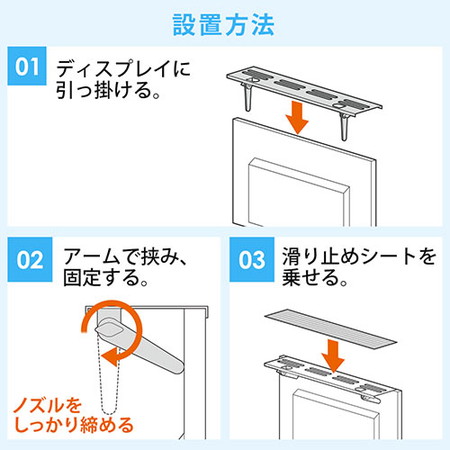 設置方法

01 ディスプレイに引っ掛ける。

02 アームで挟み、固定する。

ノズルをしっかり締める

03 滑り止めシートを乗せる。