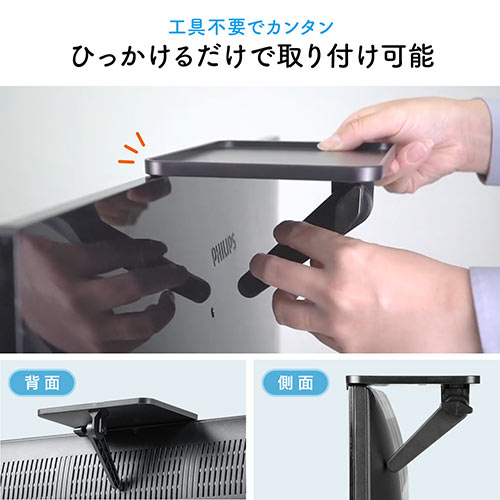 工具不要でカンタン
ひっかけるだけで取り付け可能

PHILIPS

背面

側面