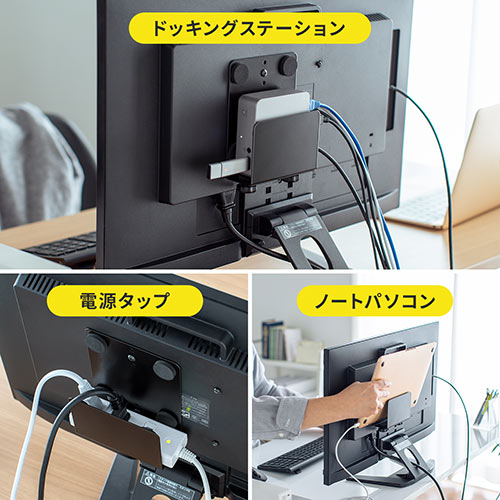 ドッキングステーション

電源タップ

ノートパソコン