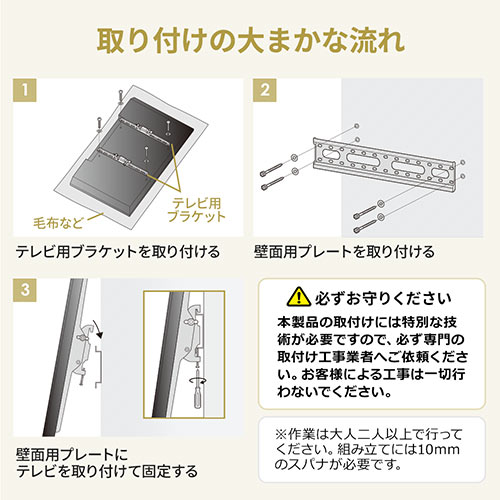 取り付けの大まかな流れ

1

テレビ用ブラケット

毛布など

テレビ用ブラケットを取り付ける

2

壁面用プレートを取り付ける

3

壁面用プレートにテレビを取り付けて固定する

必ずお守りください

本製品の取付けには特別な技術が必要ですので、必ず専門の取付け工事業者へご依頼ください。お客様による工事は一切行わないでください。

※作業は大人二人以上で行ってください。組み立てには10mmのスパナが必要です。