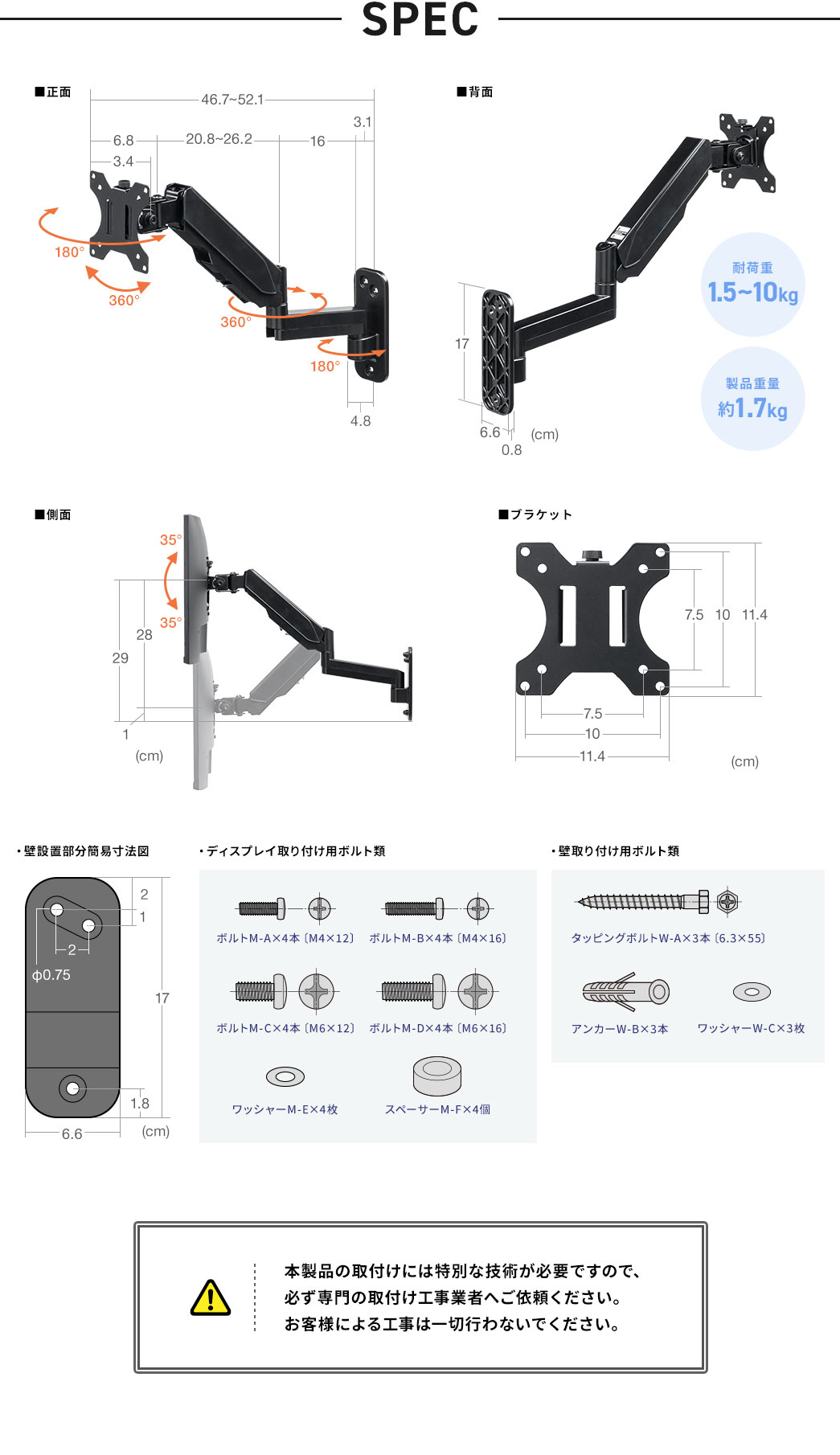 SPEC

■正面

46.7~52.1
3.1
6.8
20.8~26.2
16
3.4
180°
360°
360°
180°
4.8

■背面

17
6.6
0.8
(cm)

耐荷重
1.5~10kg

製品重量
約1.7kg

■側面

35°
35°
28
29
1
(cm)

■ブラケット

7.5
10
11.4
7.5
10
11.4
(cm)

・壁設置部分簡易寸法図

2
1
2
φ0.75
17
1.8
6.6
(cm)

・ディスプレイ取り付け用ボルト類

ボルトM-A×4本〔M4×12〕
ボルトM-B×4本〔M4×16〕
ボルトM-C×4本〔M6×12〕
ボルトM-D×4本〔M6×16〕
ワッシャーM-E×4枚
スペーサーM-F×4個

・壁取り付け用ボルト類

タッピングボルトW-A×3本〔6.3×55〕
アンカーW-B×3本
ワッシャーW-C×3枚

本製品の取付けには特別な技術が必要ですので、
必ず専門の取付け工事業者へご依頼ください。
お客様による工事は一切行わないでください。