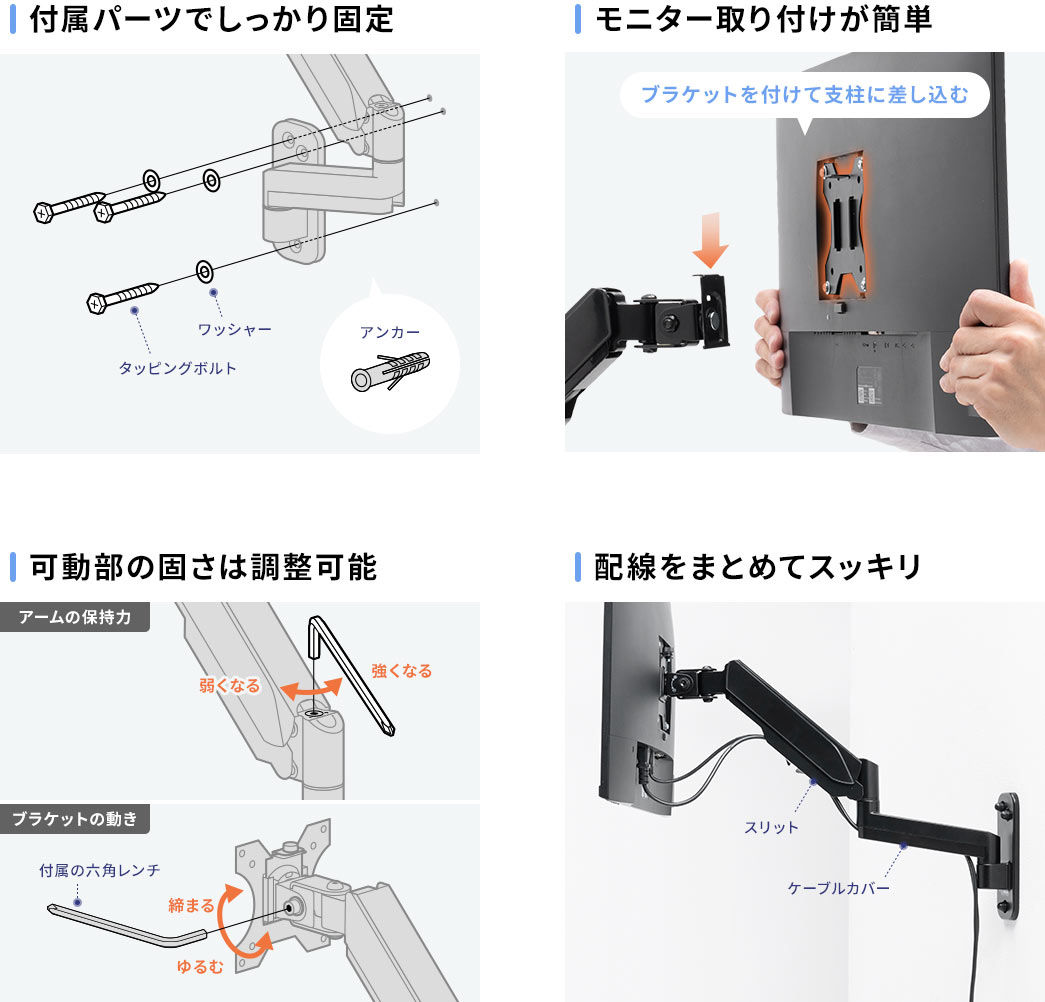 付属パーツでしっかり固定

ワッシャー

タッピングボルト

アンカー

モニター取り付けが簡単

ブラケットを付けて支柱に差し込む

可動部の固さは調整可能

アームの保持力

弱くなる

強くなる

ブラケットの動き

付属の六角レンチ

締まる

ゆるむ

配線をまとめてスッキリ

スリット

ケーブルカバー