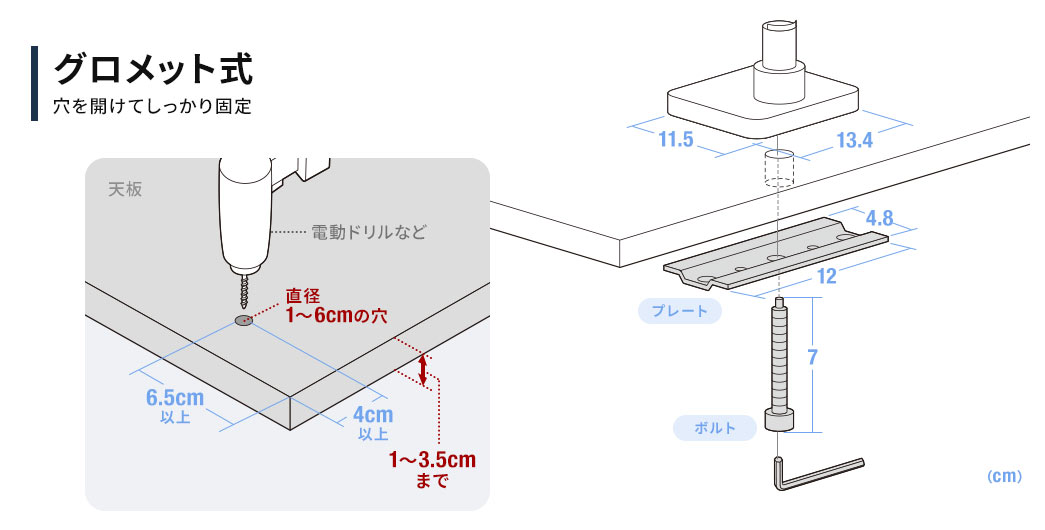 グロメット式
穴を開けてしっかり固定

天板
電動ドリルなど
直径
1～6cmの穴
6.5cm
以上
4cm
以上
1～3.5cm
まで

11.5
13.4
4.8
12
プレート
7
ボルト
(cm)