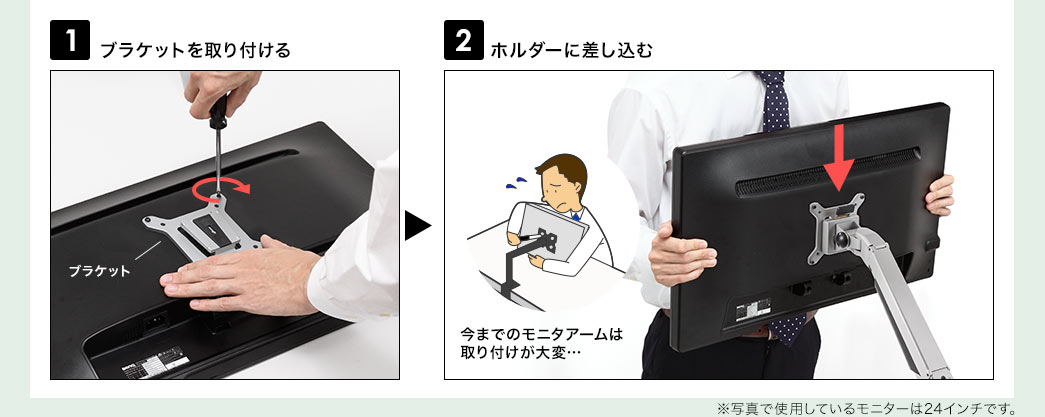 1 ブラケットを取り付ける

ブラケット

2 ホルダーに差し込む

今までのモニタアームは取り付けが大変…

※写真で使用しているモニターは24インチです。